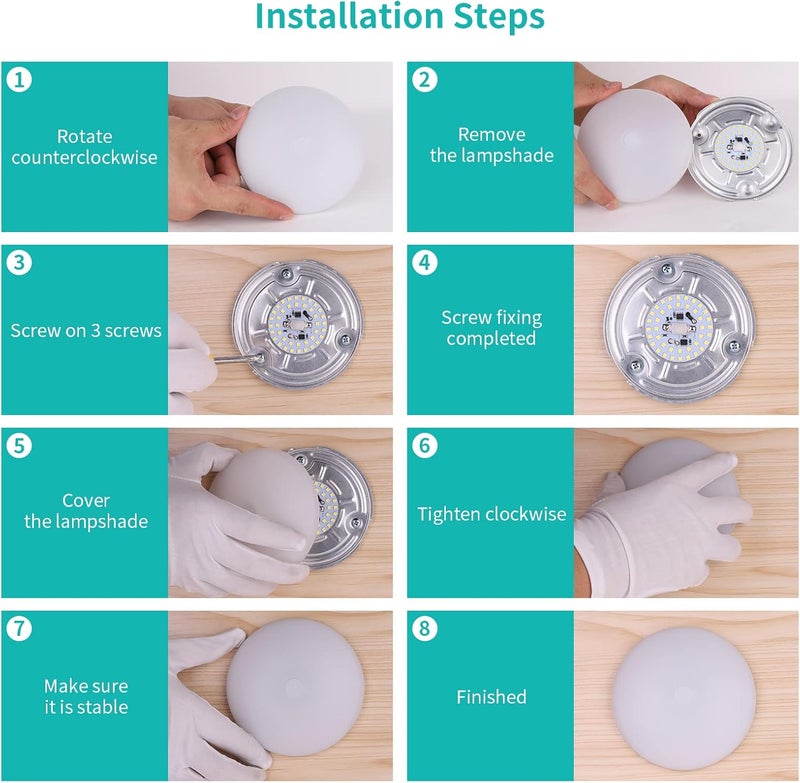 Installation Steps

1
Rotate counterclockwise

2
Remove the lampshade

3
Screw on 3 screws

4
Screw fixing completed

5
Cover the lampshade

6
Tighten clockwise

7
Make sure it is stable

8
Finished